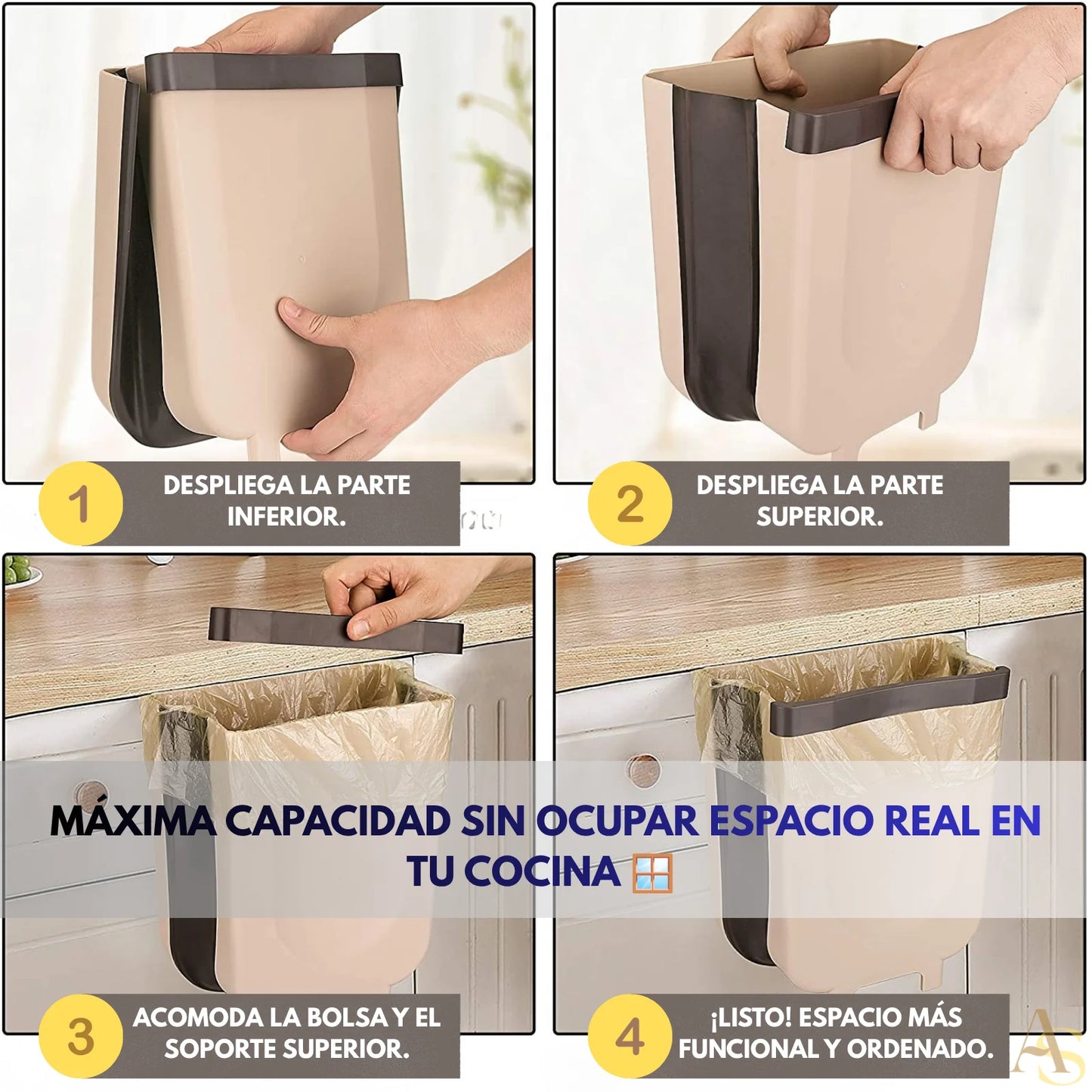 1

DESPLIEGA LA PARTE INFERIOR.

2

DESPLIEGA LA PARTE SUPERIOR.

MÁXIMA CAPACIDAD SIN OCUPAR ESPACIO REAL EN TU COCINA 🪟

3

ACOMODA LA BOLSA Y EL SOPORTE SUPERIOR.

4

¡LISTO! ESPACIO MÁS FUNCIONAL Y ORDENADO.

AS