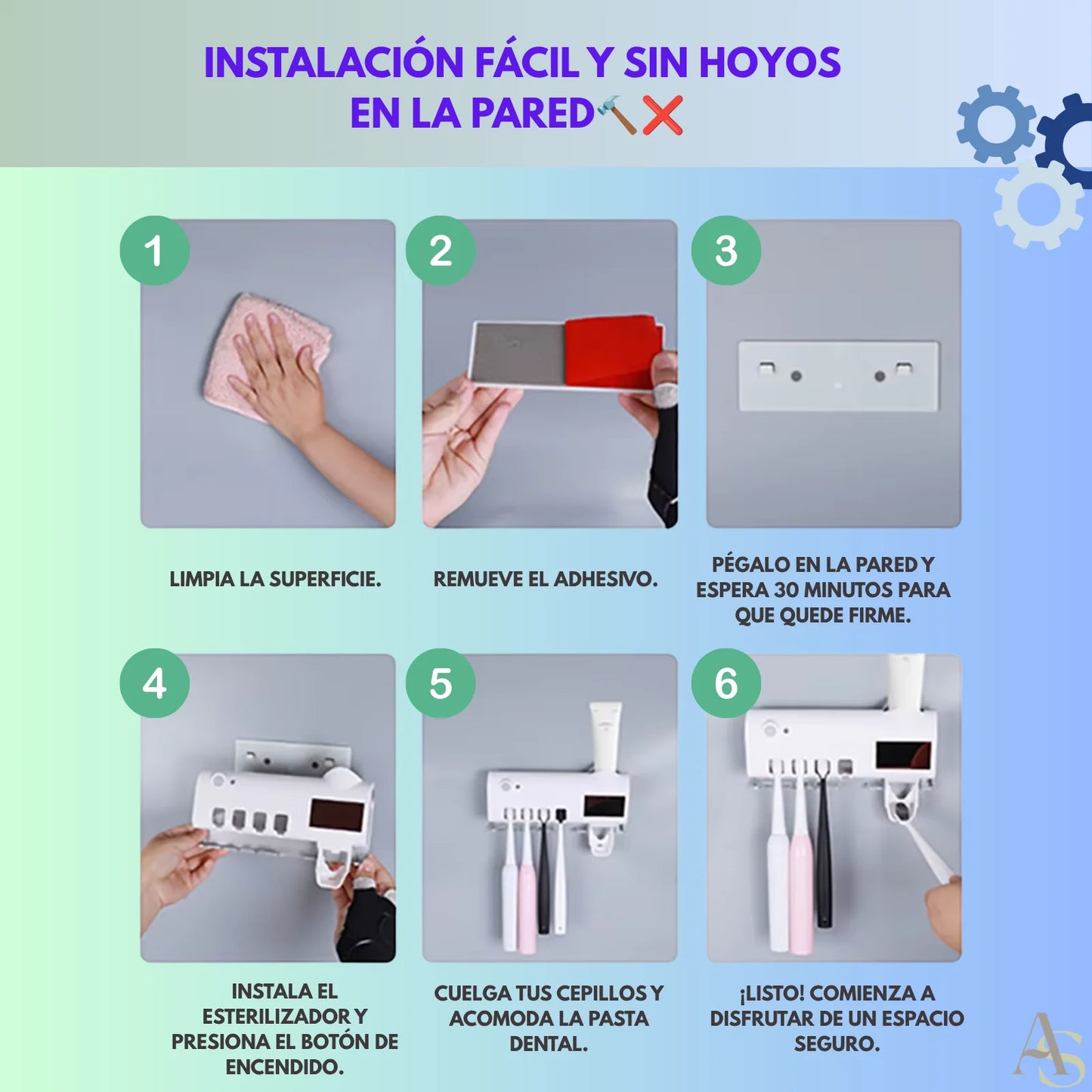 INSTALACIÓN FÁCIL Y SIN HOYOS EN LA PARED🔨❌

1

LIMPIA LA SUPERFICIE.

2

REMUEVE EL ADHESIVO.

3

PÉGALO EN LA PARED Y ESPERA 30 MINUTOS PARA QUE QUEDE FIRME.

4

INSTALA EL ESTERILIZADOR Y PRESIONA EL BOTÓN DE ENCENDIDO.

5

CUELGA TUS CEPILLOS Y ACOMODA LA PASTA DENTAL.

6

¡LISTO! COMIENZA A DISFRUTAR DE UN ESPACIO SEGURO.

AS